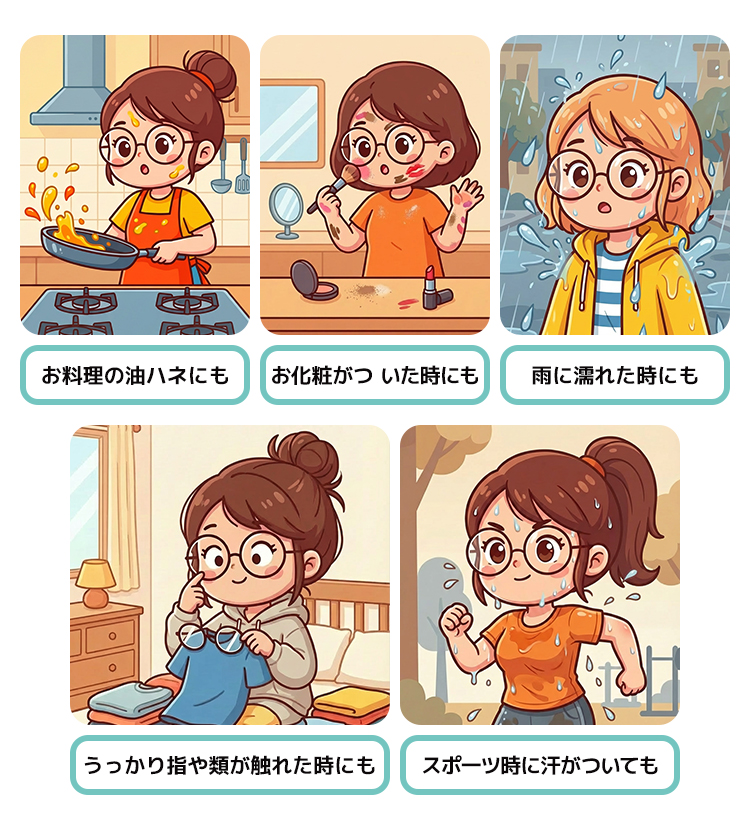 お料理の油ハネにも

お化粧がつ いた時にも

雨に濡れた時にも

うっかり指や頬が触れた時にも

スポーツ時に汗がついても